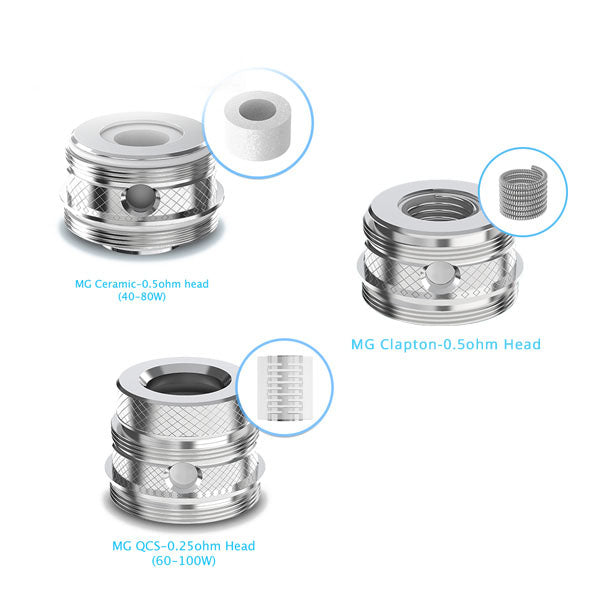 MG Ceramic-0.5ohm head
(40-80W)

MG Clapton-0.5ohm Head

MG QCS-0.25ohm Head
(60-100W)