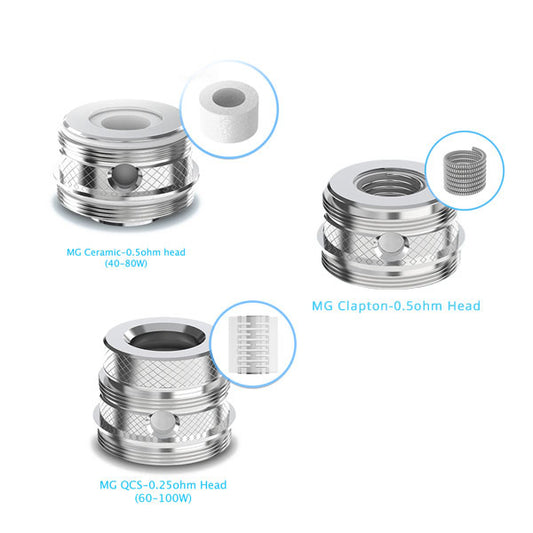 MG Ceramic-0.5ohm head
(40-80W)

MG Clapton-0.5ohm Head

MG QCS-0.25ohm Head
(60-100W)